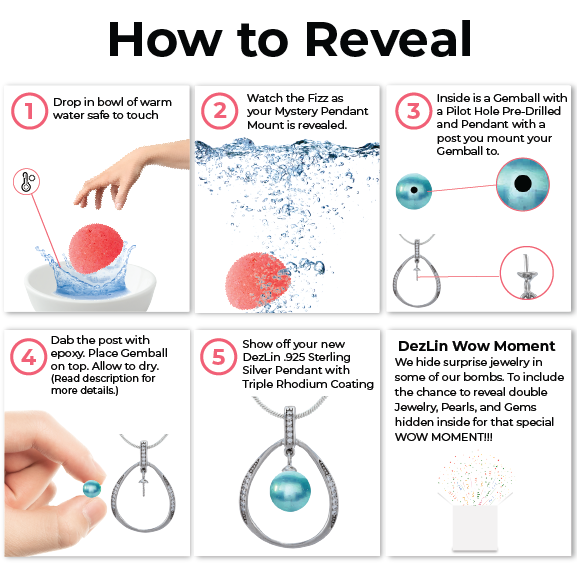 How to Reveal

1 Drop in bowl of warm water safe to touch

2 Watch the Fizz as your Mystery Pendant Mount is revealed.

3 Inside is a Gemball with a Pilot Hole Pre-Drilled and Pendant with a post you mount your Gemball to.

4 Dab the post with epoxy. Place Gemball on top. Allow to dry. (Read description for more details.)

5 Show off your new DezLin .925 Sterling Silver Pendant with Triple Rhodium Coating

DezLin Wow Moment
We hide surprise jewelry in some of our bombs. To include the chance to reveal double Jewelry, Pearls, and Gems hidden inside for that special WOW MOMENT!!!