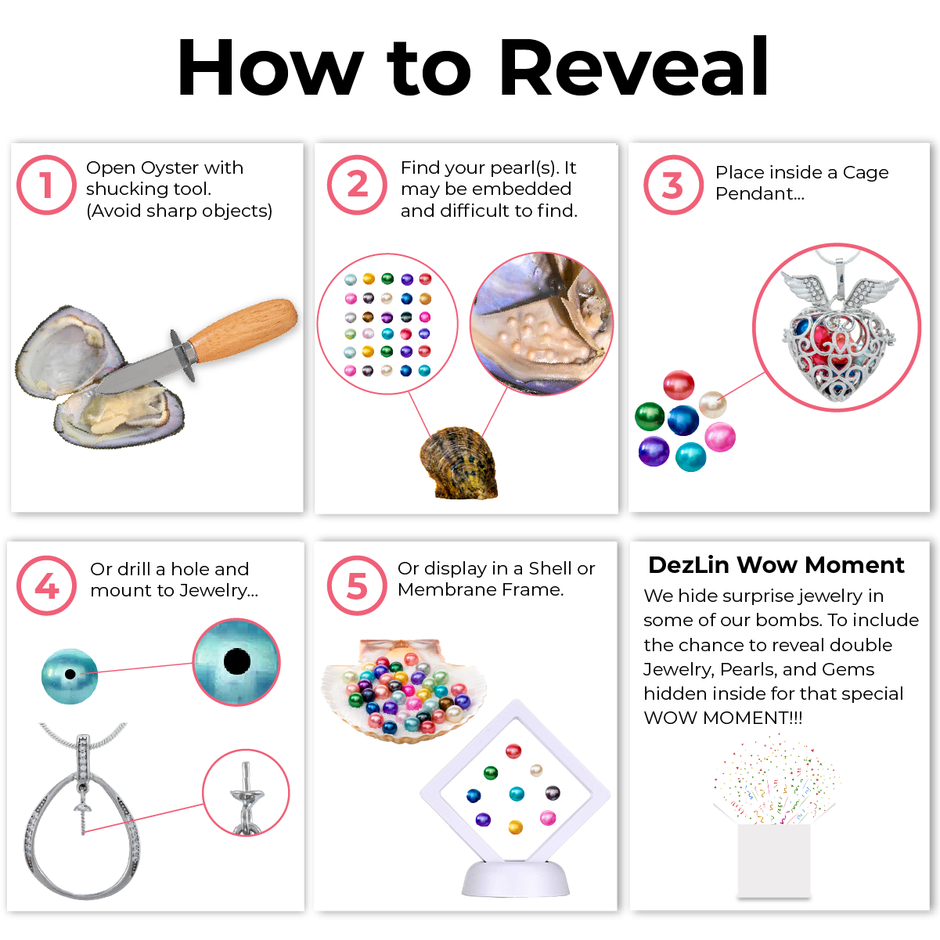 How to Reveal

1 Open Oyster with shucking tool. (Avoid sharp objects)

2 Find your pearl(s). It may be embedded and difficult to find.

3 Place inside a Cage Pendant...

4 Or drill a hole and mount to Jewelry...

5 Or display in a Shell or Membrane Frame.

DezLin Wow Moment
We hide surprise jewelry in some of our bombs. To include the chance to reveal double Jewelry, Pearls, and Gems hidden inside for that special WOW MOMENT!!!