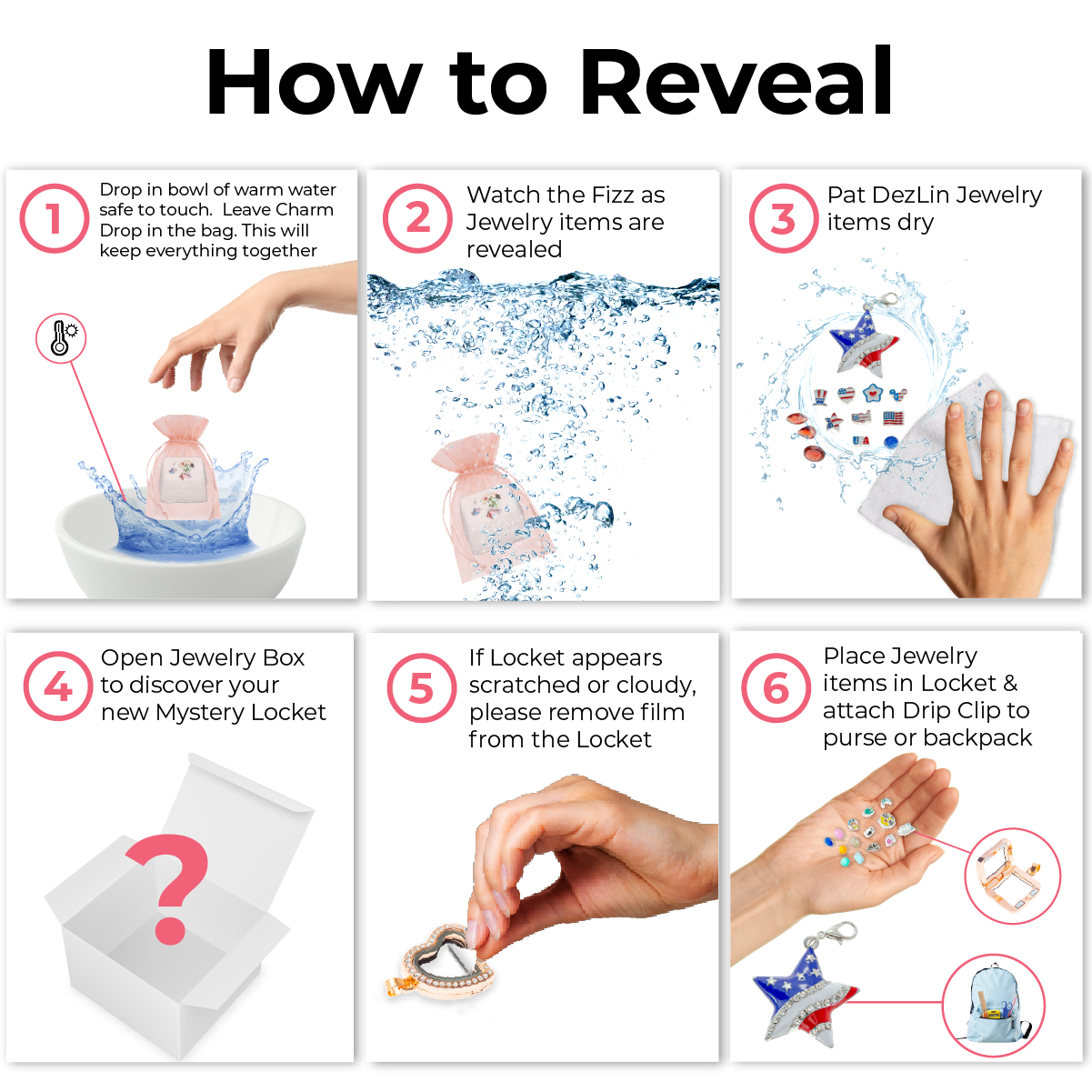 How to Reveal

1 Drop in bowl of warm water safe to touch. Leave Charm Drop in the bag. This will keep everything together

2 Watch the Fizz as Jewelry items are revealed

3 Pat DezLin Jewelry items dry

4 Open Jewelry Box to discover your new Mystery Locket

?

5 If Locket appears scratched or cloudy, please remove film from the Locket

6 Place Jewelry items in Locket & attach Drip Clip to purse or backpack