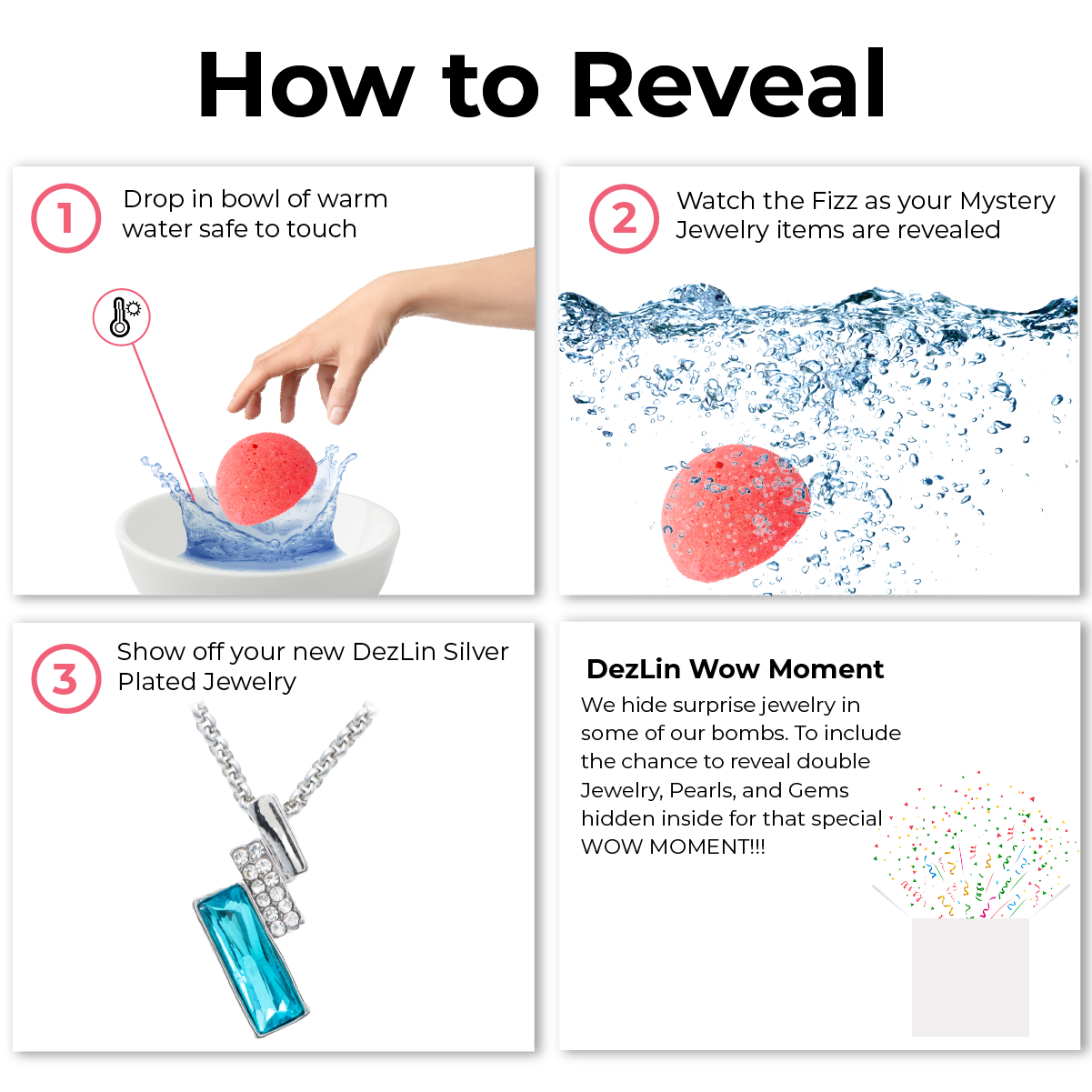 How to Reveal

1 Drop in bowl of warm water safe to touch

2 Watch the Fizz as your Mystery Jewelry items are revealed

3 Show off your new DezLin Silver Plated Jewelry

DezLin Wow Moment

We hide surprise jewelry in some of our bombs. To include the chance to reveal double Jewelry, Pearls, and Gems hidden inside for that special WOW MOMENT!!!