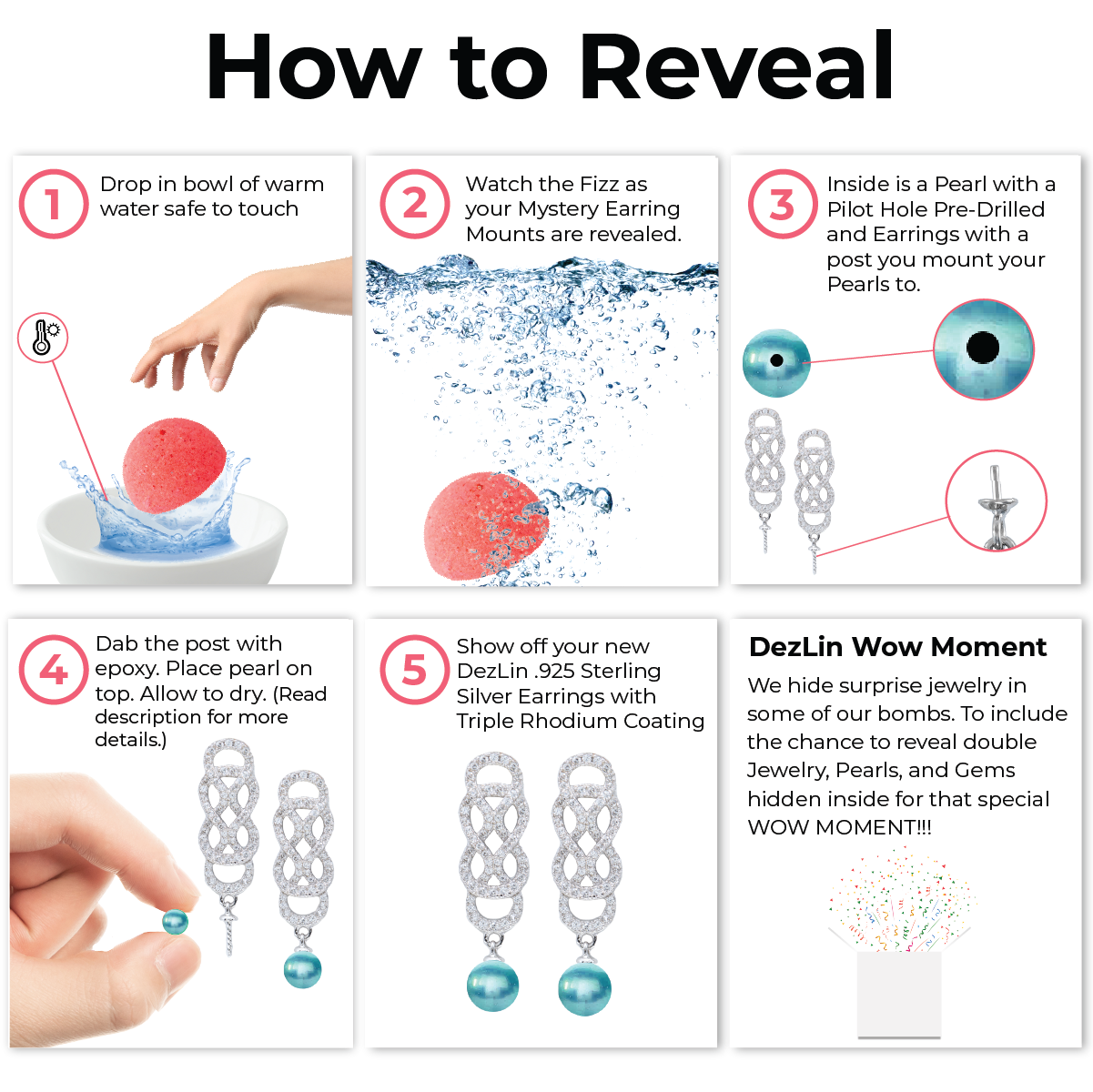 How to Reveal

1 Drop in bowl of warm water safe to touch

2 Watch the Fizz as your Mystery Earring Mounts are revealed.

3 Inside is a Pearl with a Pilot Hole Pre-Drilled and Earrings with a post you mount your Pearls to.

4 Dab the post with epoxy. Place pearl on top. Allow to dry. (Read description for more details.)

5 Show off your new DezLin .925 Sterling Silver Earrings with Triple Rhodium Coating

DezLin Wow Moment

We hide surprise jewelry in some of our bombs. To include the chance to reveal double Jewelry, Pearls, and Gems hidden inside for that special WOW MOMENT!!!