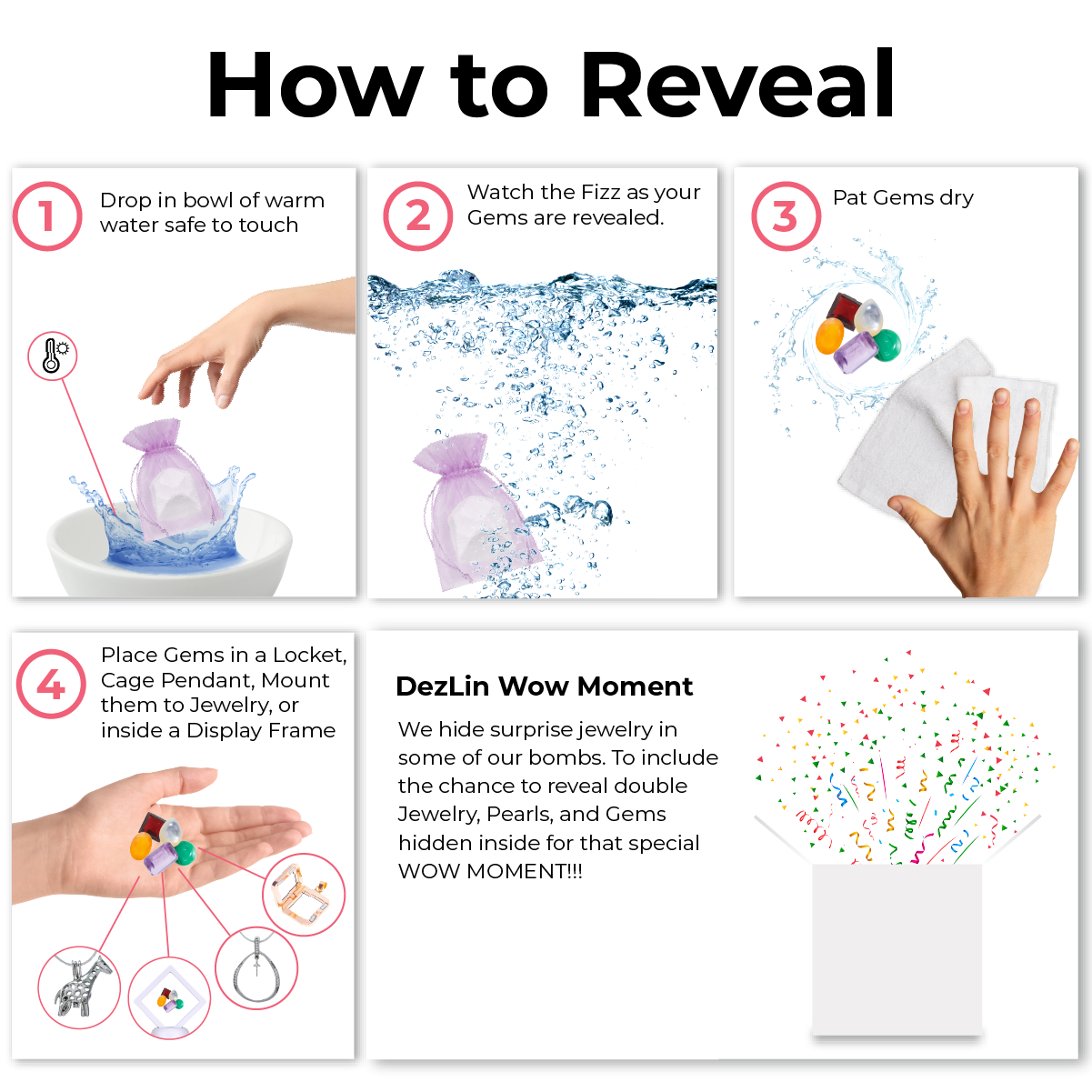 How to Reveal

1 Drop in bowl of warm water safe to touch

2 Watch the Fizz as your Gems are revealed.

3 Pat Gems dry

4 Place Gems in a Locket, Cage Pendant, Mount them to Jewelry, or inside a Display Frame

DezLin Wow Moment

We hide surprise jewelry in some of our bombs. To include the chance to reveal double Jewelry, Pearls, and Gems hidden inside for that special WOW MOMENT!!!