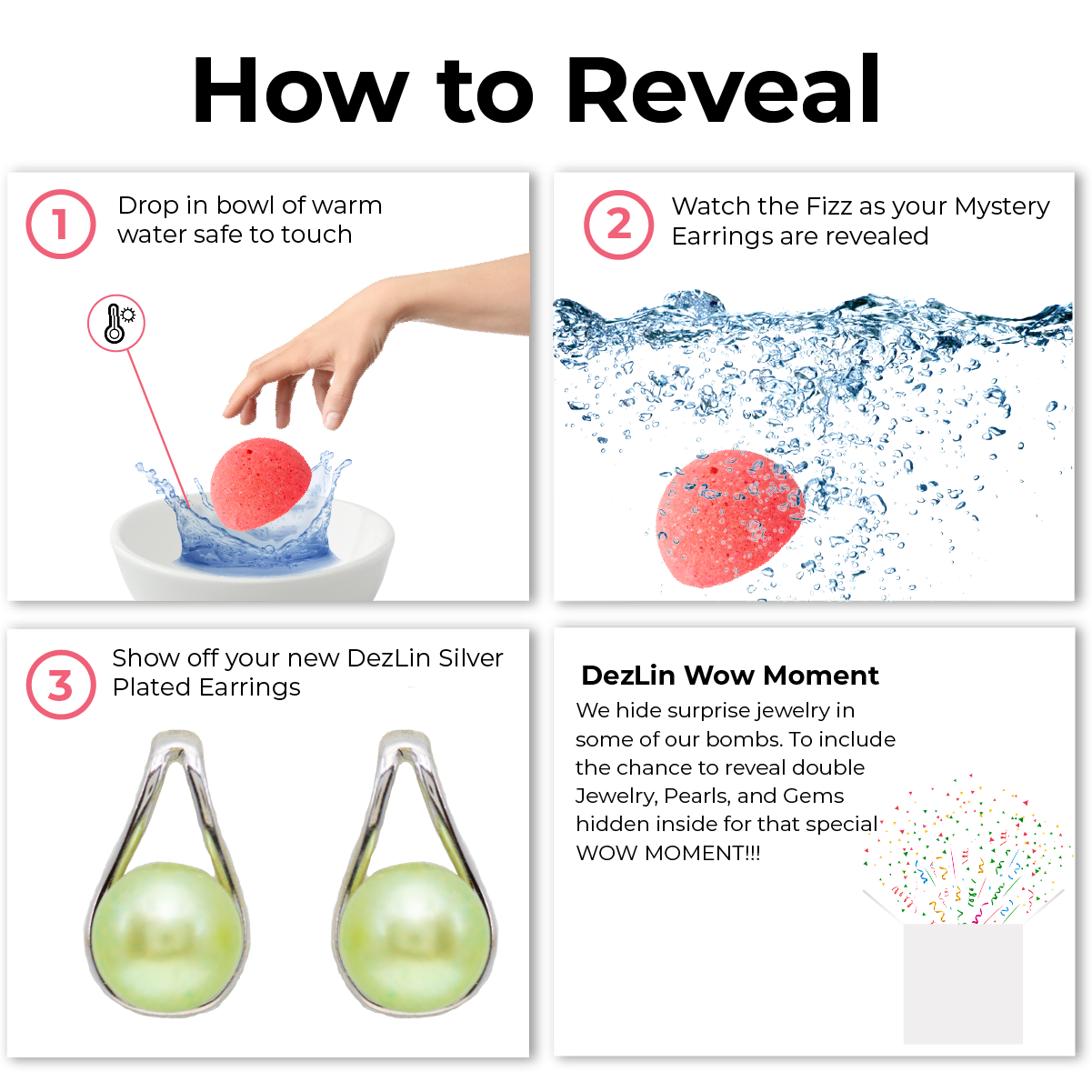 How to Reveal

1 Drop in bowl of warm water safe to touch

2 Watch the Fizz as your Mystery Earrings are revealed

3 Show off your new DezLin Silver Plated Earrings

DezLin Wow Moment

We hide surprise jewelry in some of our bombs. To include the chance to reveal double Jewelry, Pearls, and Gems hidden inside for that special WOW MOMENT!!!