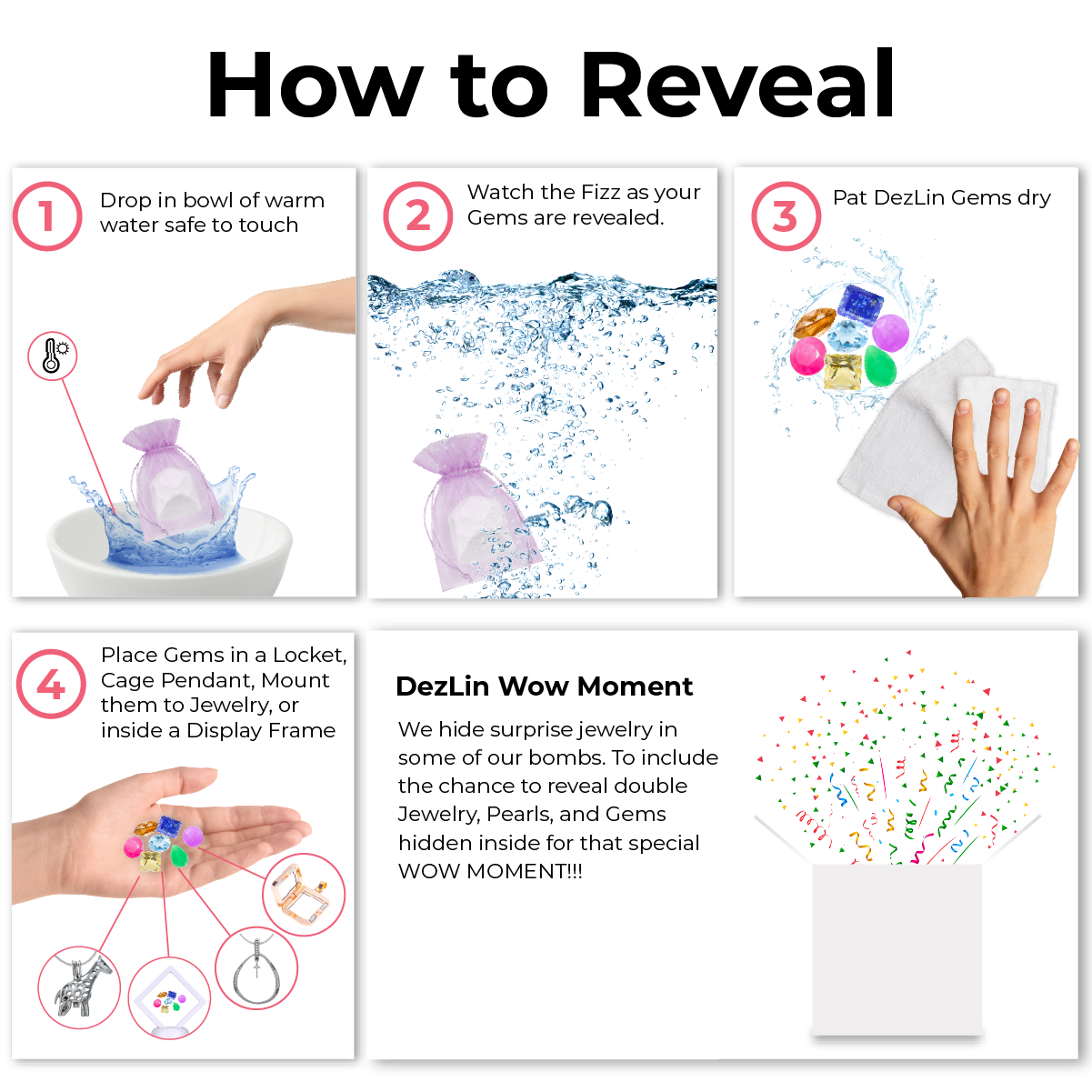 How to Reveal

1 Drop in bowl of warm water safe to touch

2 Watch the Fizz as your Gems are revealed.

3 Pat DezLin Gems dry

4 Place Gems in a Locket, Cage Pendant, Mount them to Jewelry, or inside a Display Frame

DezLin Wow Moment

We hide surprise jewelry in some of our bombs. To include the chance to reveal double Jewelry, Pearls, and Gems hidden inside for that special WOW MOMENT!!!