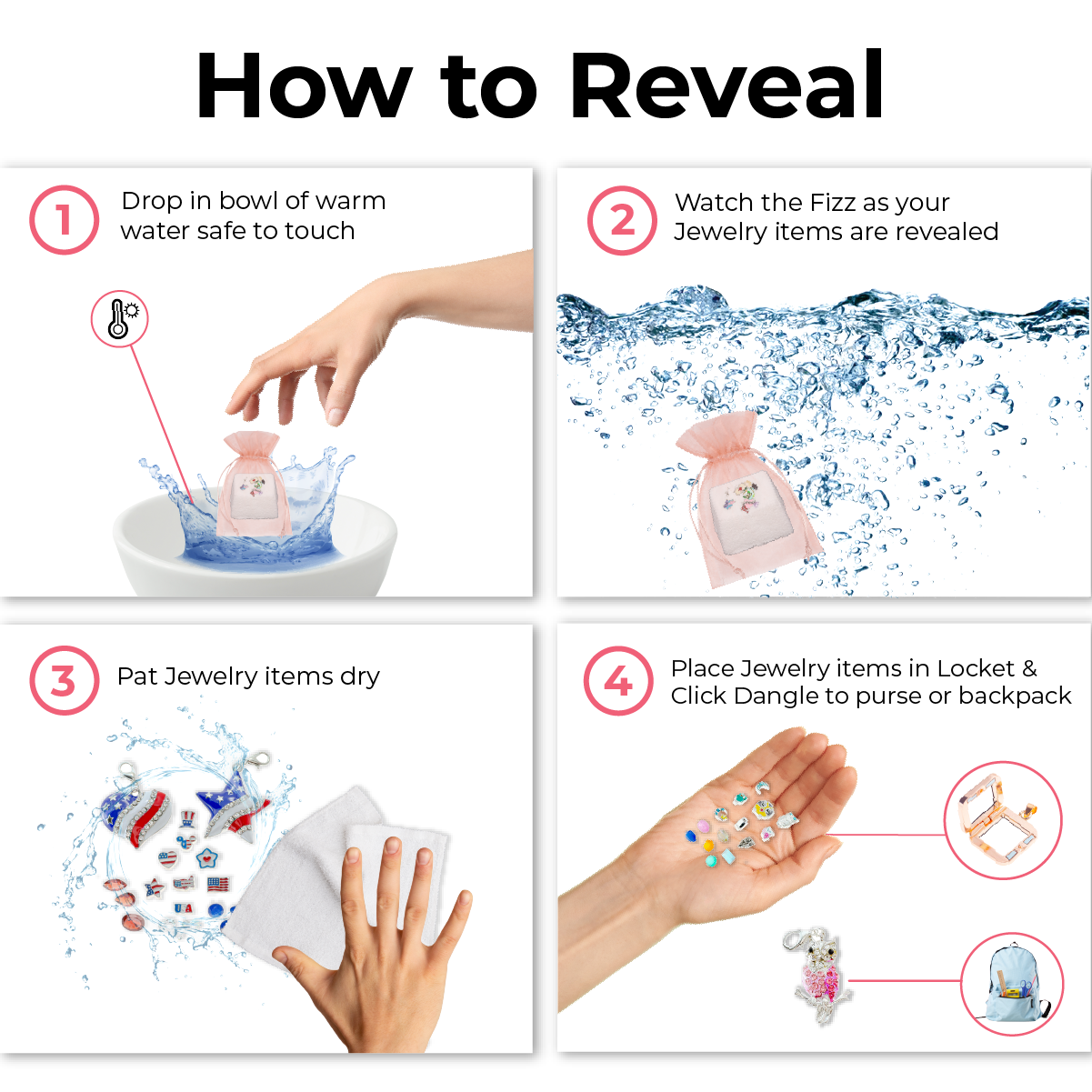 How to Reveal

1 Drop in bowl of warm water safe to touch

2 Watch the Fizz as your Jewelry items are revealed

3 Pat Jewelry items dry

4 Place Jewelry items in Locket & Click Dangle to purse or backpack