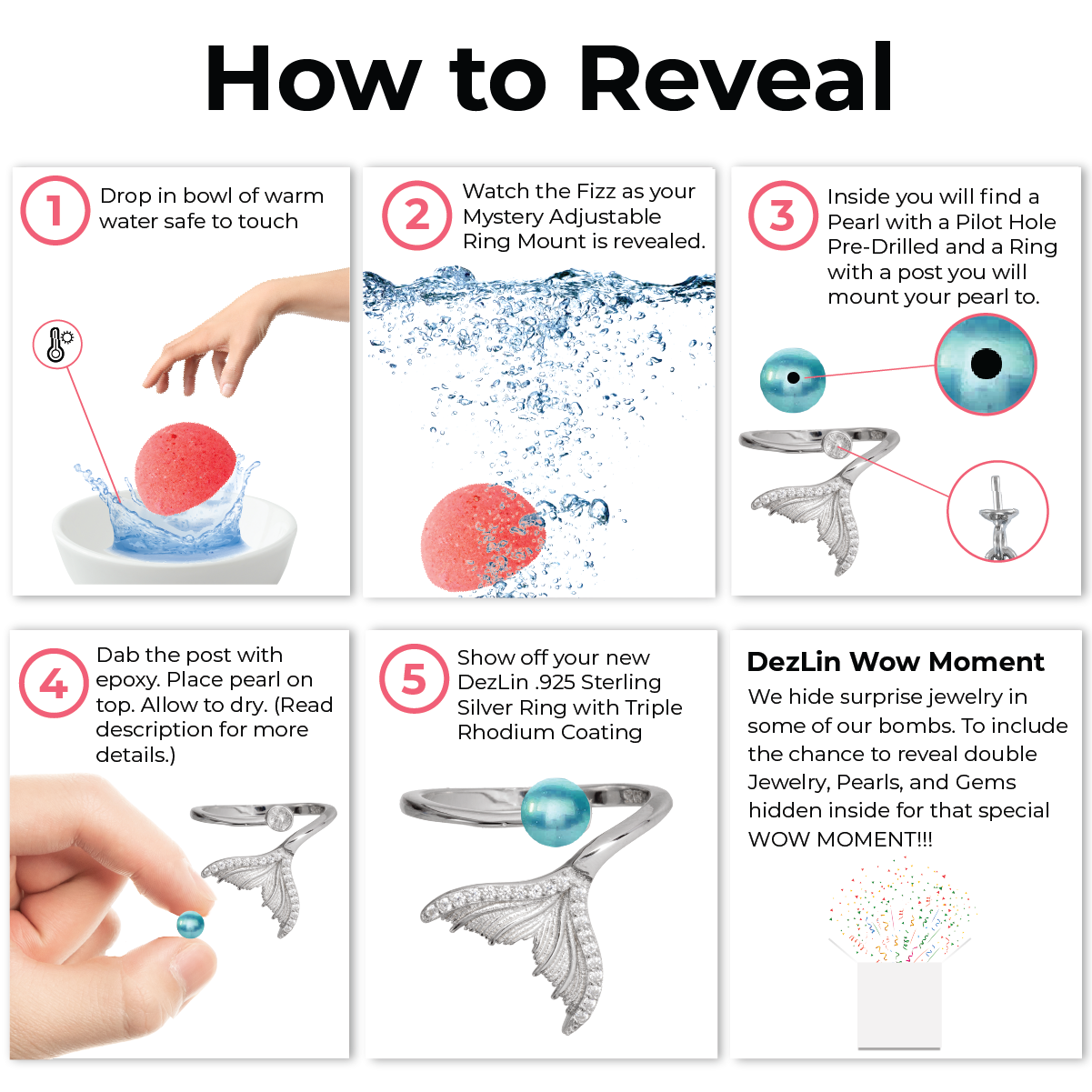 How to Reveal

1 Drop in bowl of warm water safe to touch

2 Watch the Fizz as your Mystery Adjustable Ring Mount is revealed.

3 Inside you will find a Pearl with a Pilot Hole Pre-Drilled and a Ring with a post you will mount your pearl to.

4 Dab the post with epoxy. Place pearl on top. Allow to dry. (Read description for more details.)

5 Show off your new DezLin .925 Sterling Silver Ring with Triple Rhodium Coating

DezLin Wow Moment

We hide surprise jewelry in some of our bombs. To include the chance to reveal double Jewelry, Pearls, and Gems hidden inside for that special WOW MOMENT!!!