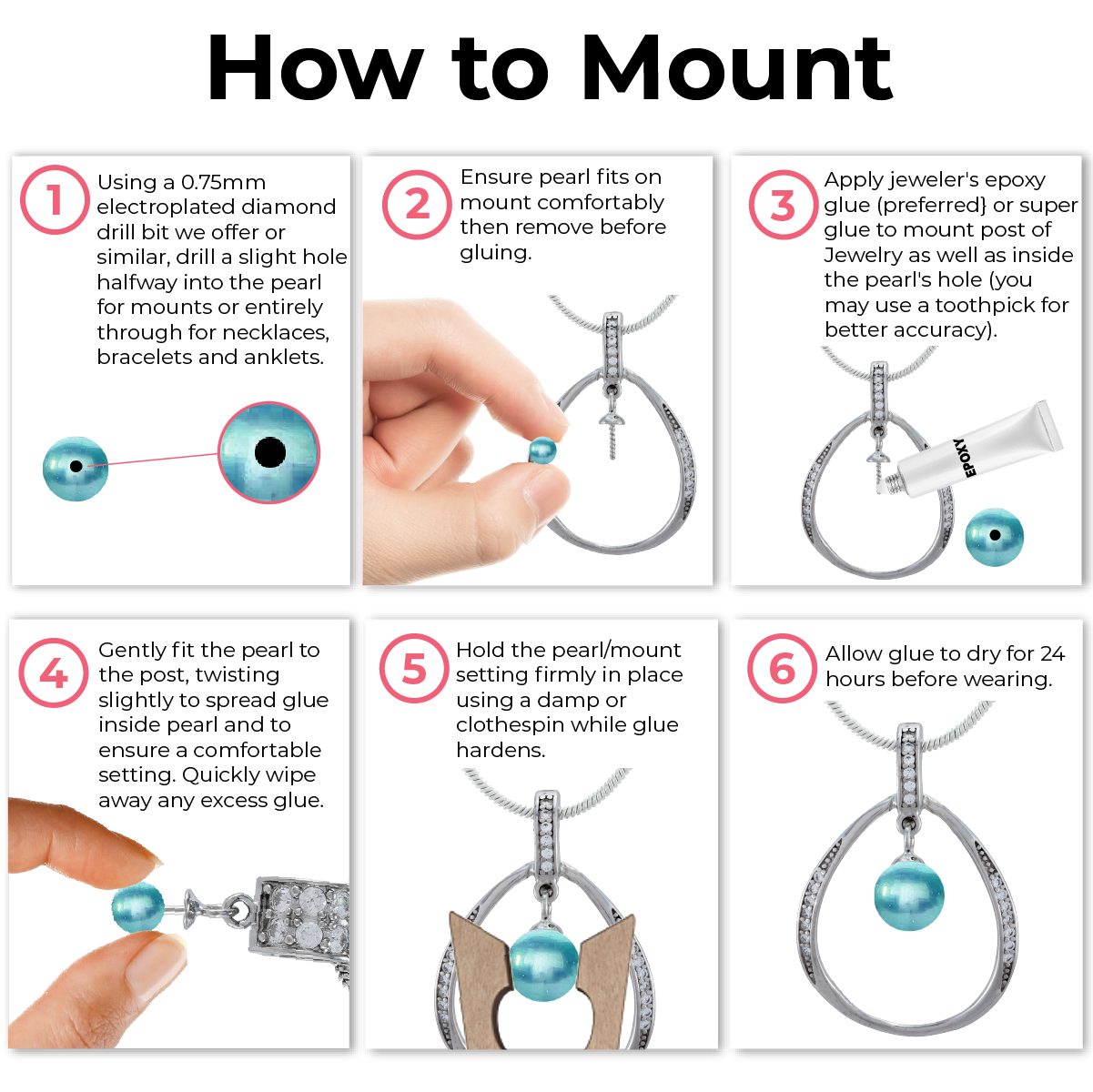 How to Mount

1

Using a 0.75mm electroplated diamond drill bit we offer or similar, drill a slight hole halfway into the pearl for mounts or entirely through for necklaces, bracelets and anklets.

2

Ensure pearl fits on mount comfortably then remove before gluing.

3

Apply jeweler's epoxy glue (preferred} or super glue to mount post of Jewelry as well as inside the pearl's hole (you may use a toothpick for better accuracy).

EPOXY

4

Gently fit the pearl to the post, twisting slightly to spread glue inside pearl and to ensure a comfortable setting. Quickly wipe away any excess glue.

5

Hold the pearl/mount setting firmly in place using a damp or clothespin while glue hardens.

6

Allow glue to dry for 24 hours before wearing.